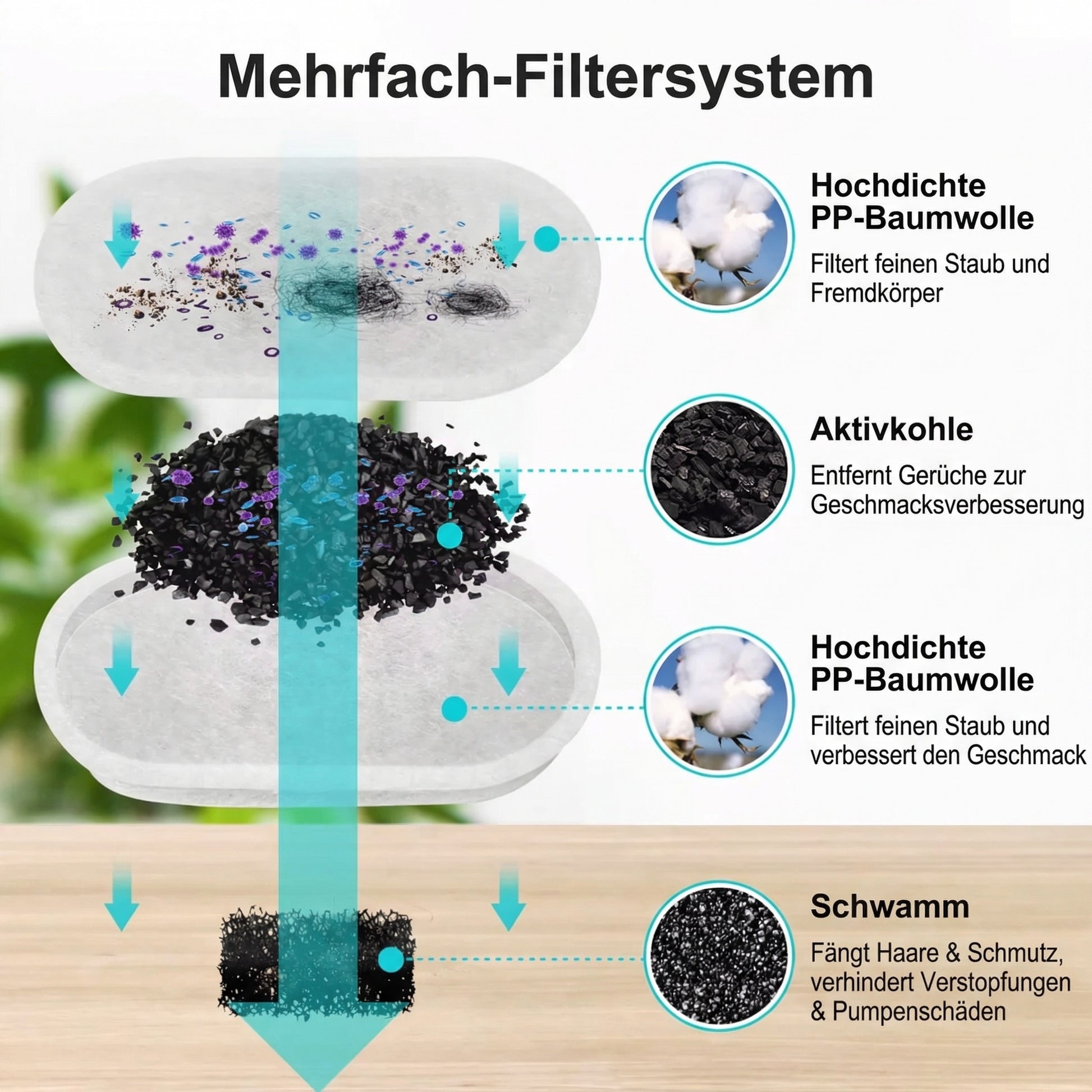 Mehrfach-Filtersystem

Hochdichte PP-Baumwolle

Filtert feinen Staub und Fremdkörper

Aktivkohle

Entfernt Gerüche zur Geschmacksverbesserung

Hochdichte PP-Baumwolle

Filtert feinen Staub und verbessert den Geschmack

Schwamm

Fängt Haare & Schmutz, verhindert Verstopfungen & Pumpenschäden