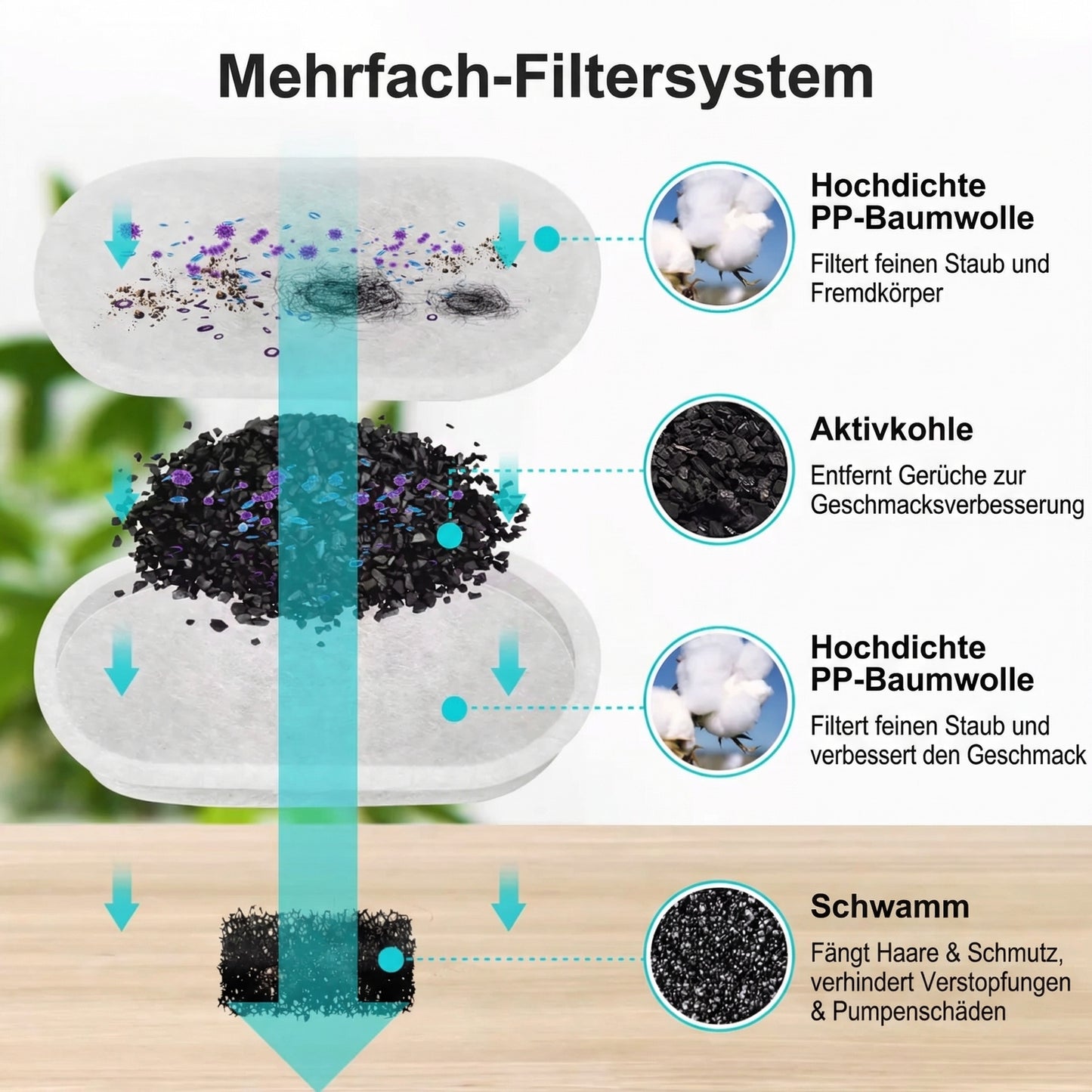 Mehrfach-Filtersystem

Hochdichte PP-Baumwolle

Filtert feinen Staub und Fremdkörper

Aktivkohle

Entfernt Gerüche zur Geschmacksverbesserung

Hochdichte PP-Baumwolle

Filtert feinen Staub und verbessert den Geschmack

Schwamm

Fängt Haare & Schmutz, verhindert Verstopfungen & Pumpenschäden